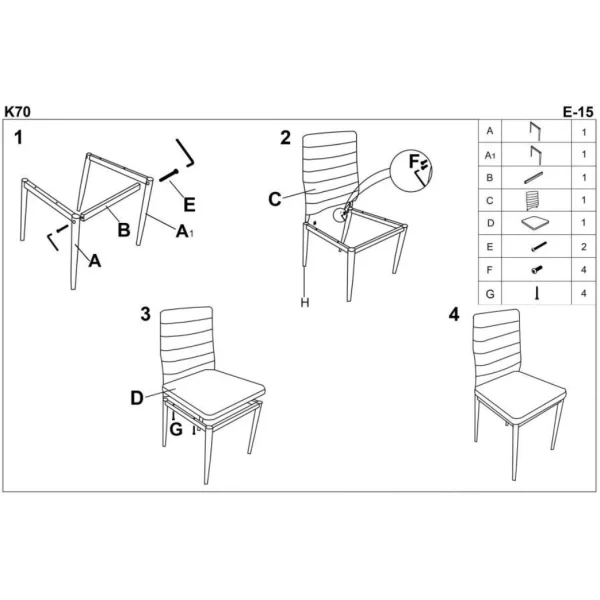 K70

E-15

1

E

B

A1

A

2

F

C

H

| A | | 1 |
|---|---|---|
| A1 | | 1 |
| B | | 1 |
| C | | 1 |
| D | | 1 |
| E | | 2 |
| F | | 4 |
| G | | 4 |

3

D

G

4